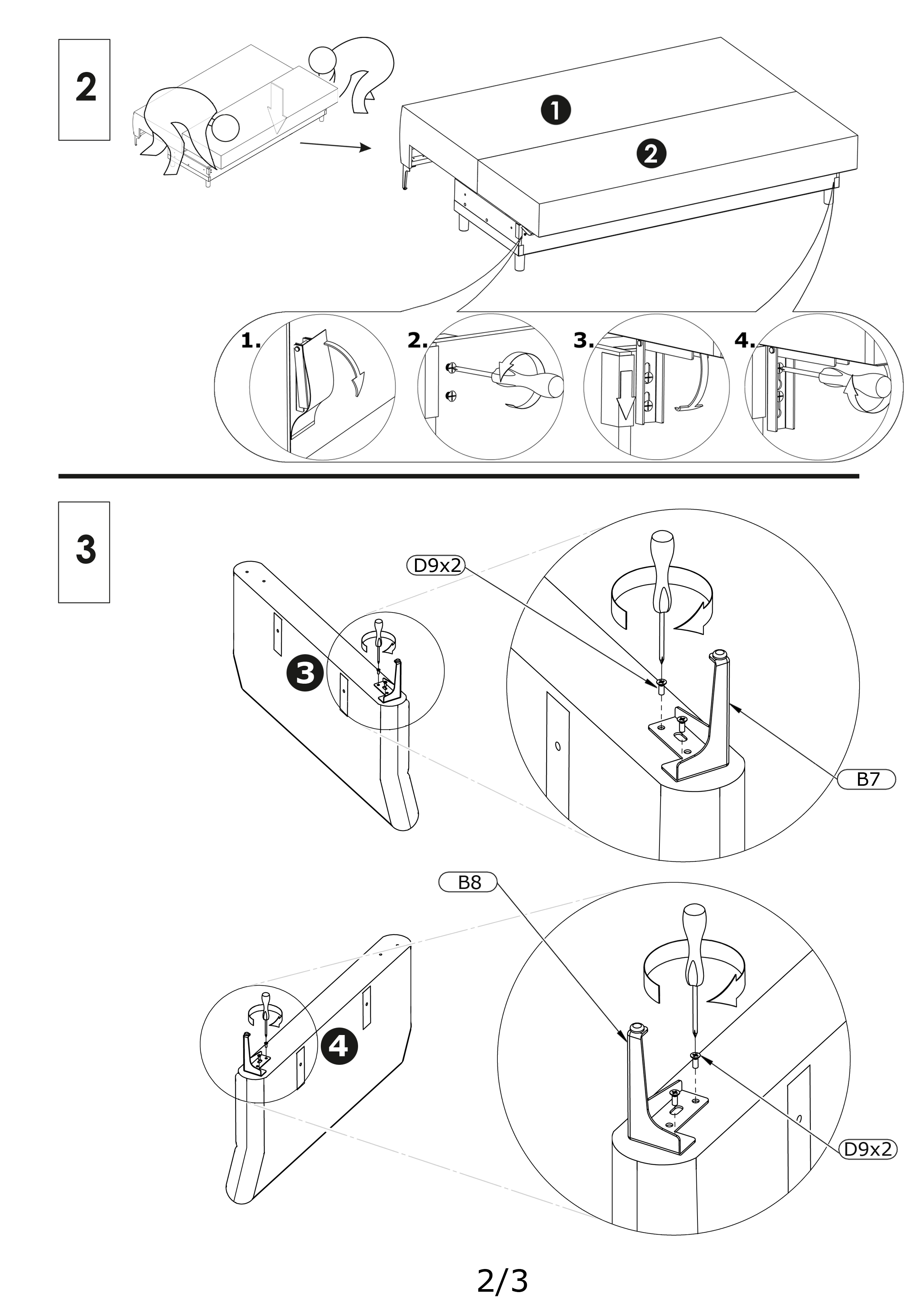 2

1

2

1.

2.

3.

4.

3

D9x2

3

B7

B8

4

D9x2

2/3